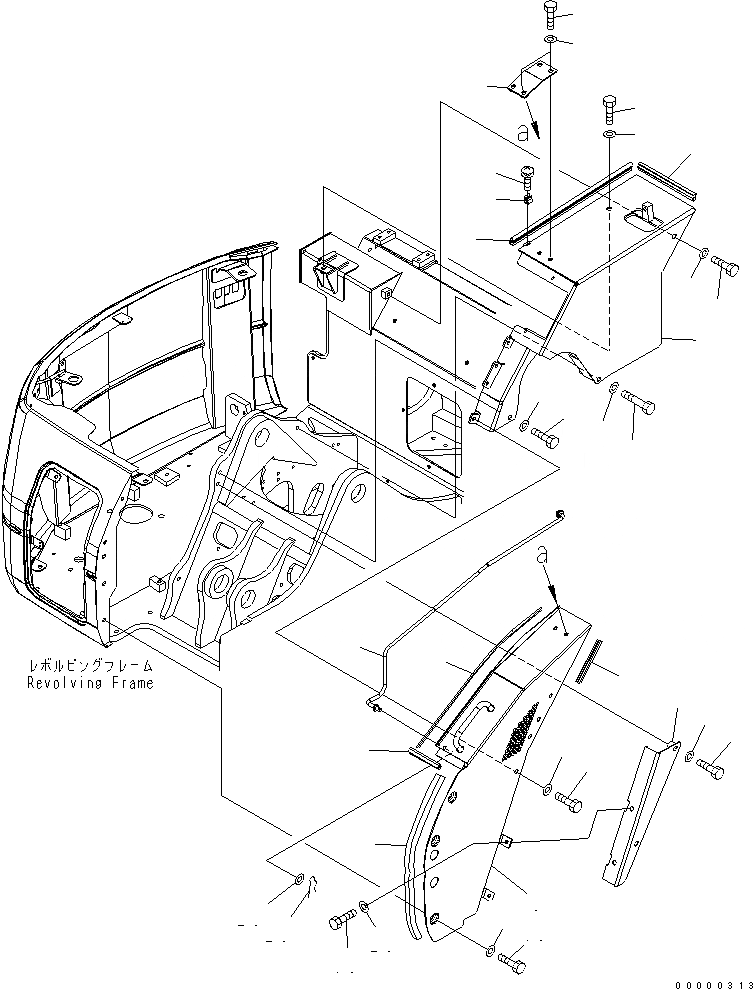 a

a

レボルビングフレーム
Revolving Frame

00000313