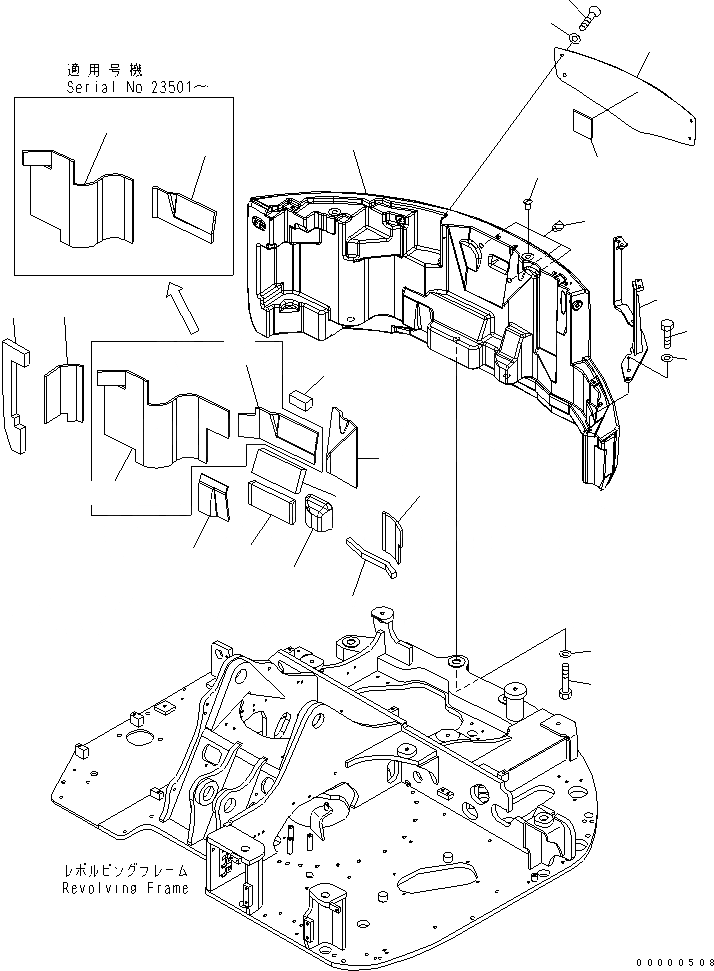 適用号機
Serial No 23501～

レボルビングフレーム
Revolving Frame

00000508