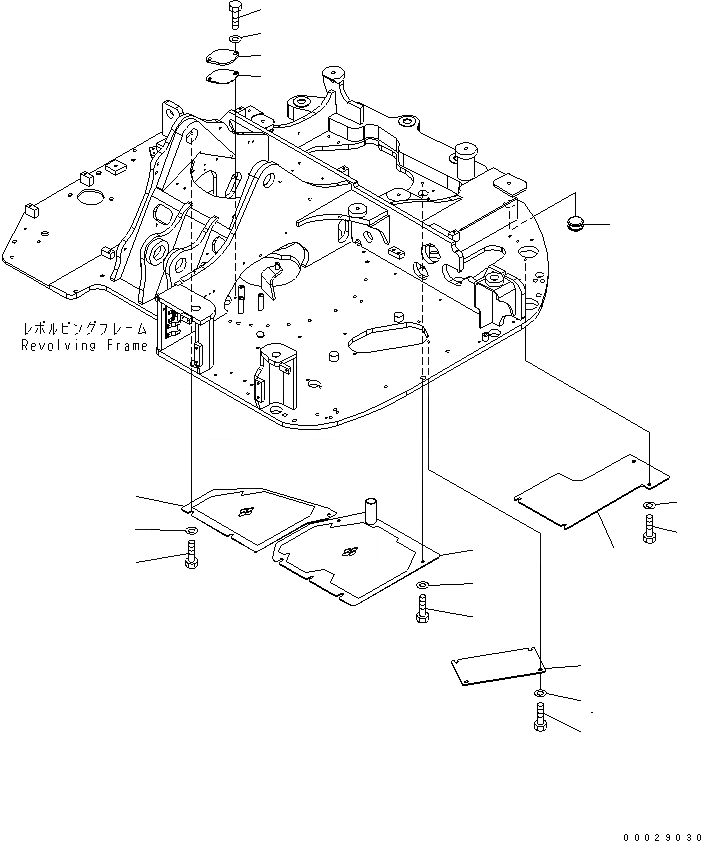 レボルビングフレーム
Revolving Frame

00029030