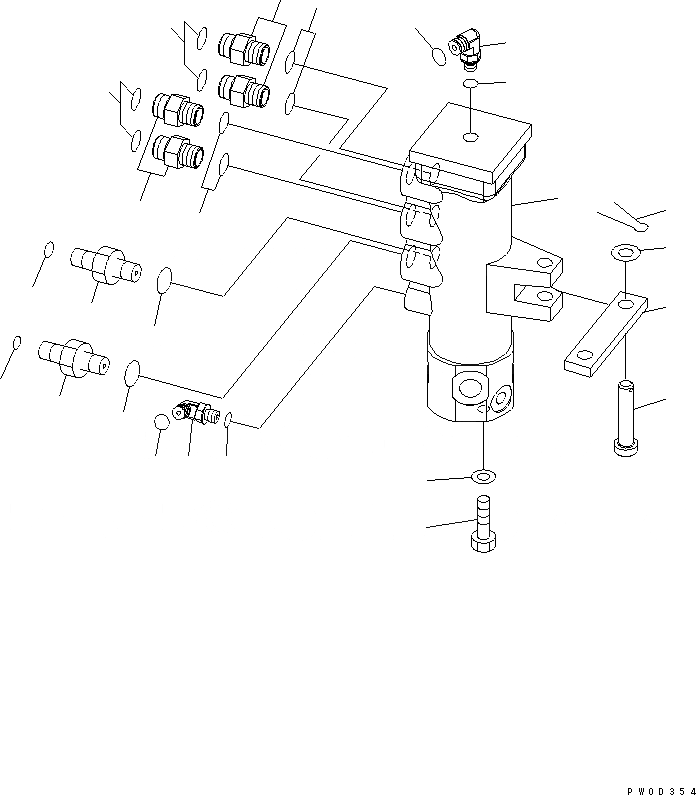 PW0D354