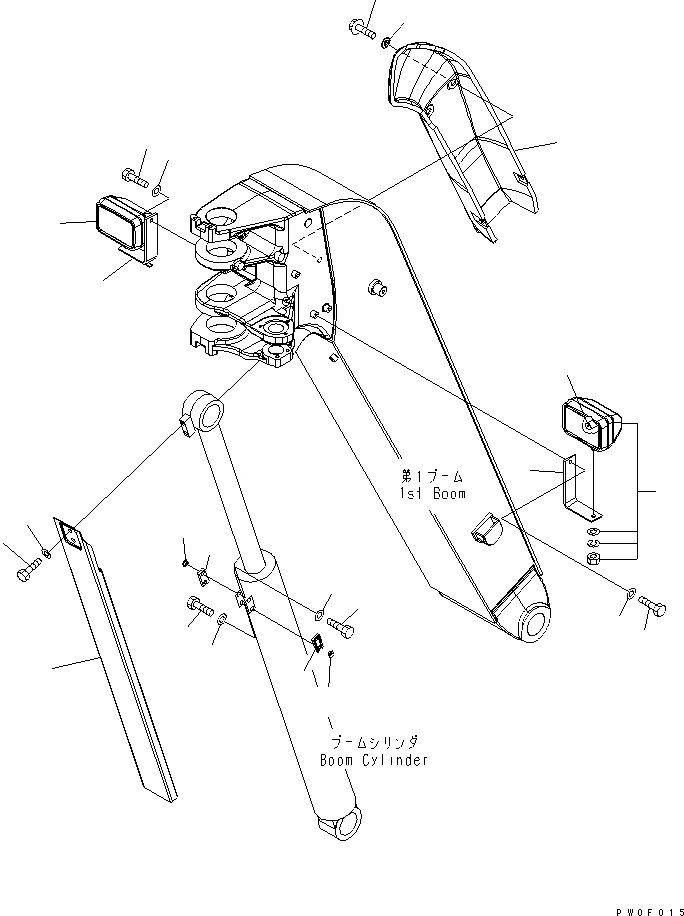 第1ブーム
1st Boom

ブームシリンダ
Boom Cylinder

PW0F015