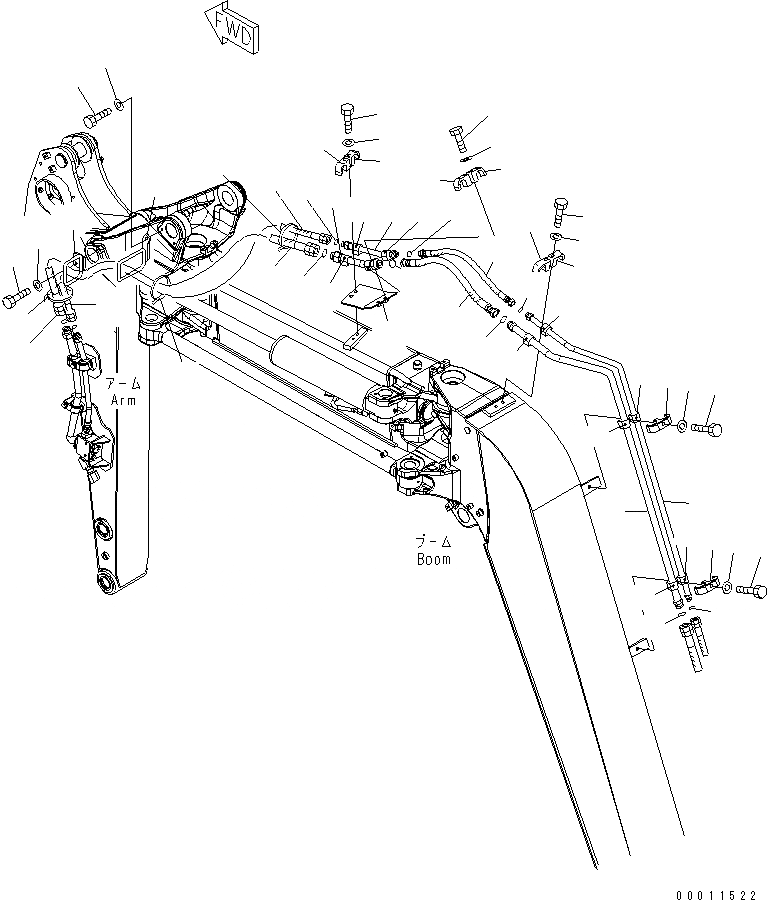 FWD

アーム
Arm

ブーム
Boom

00011522