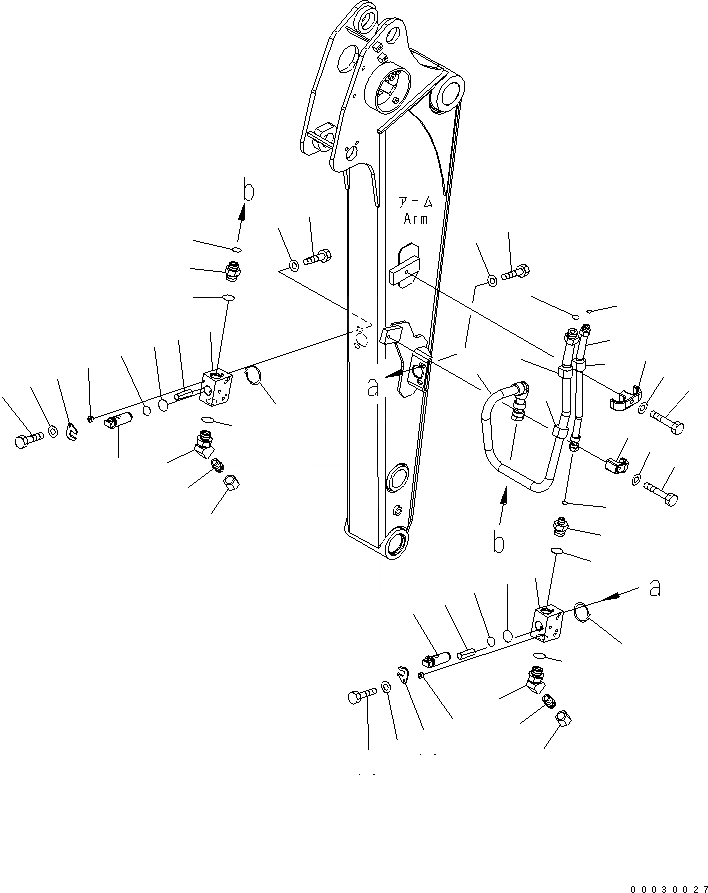 b

アーム
Arm

a

b

a

00030027