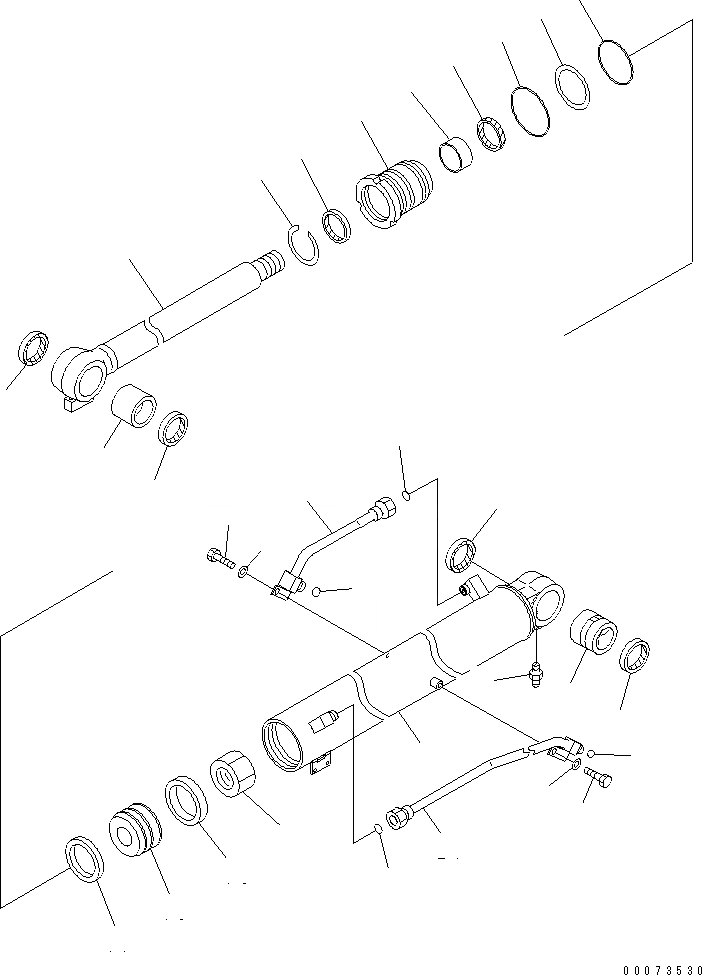 00073530