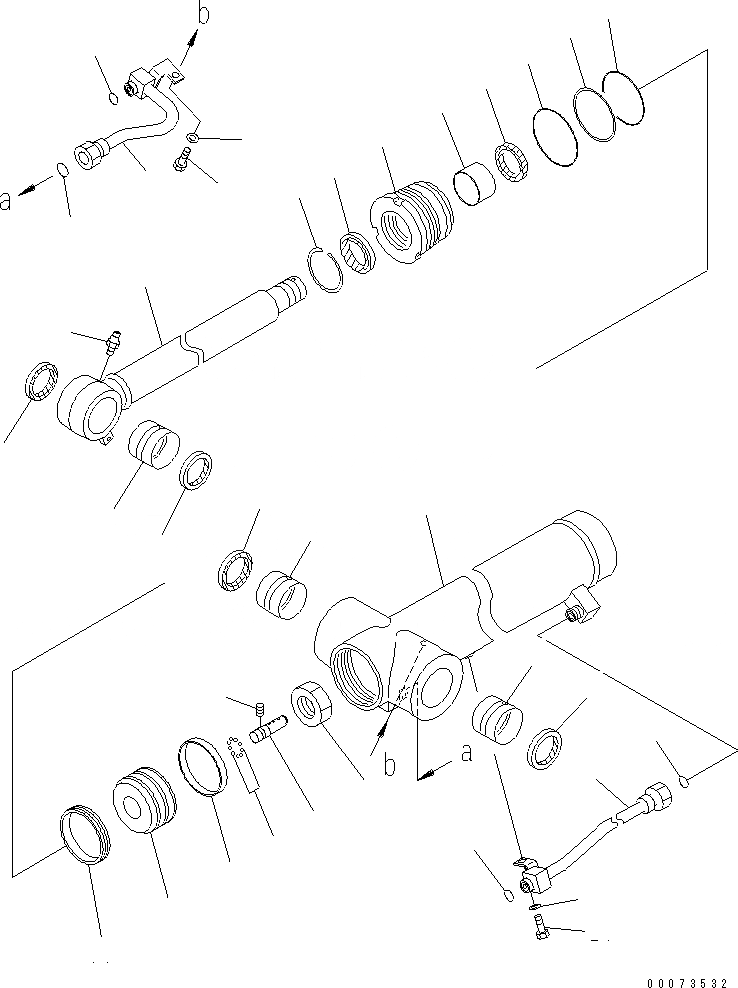 b
a
b
a
00073532