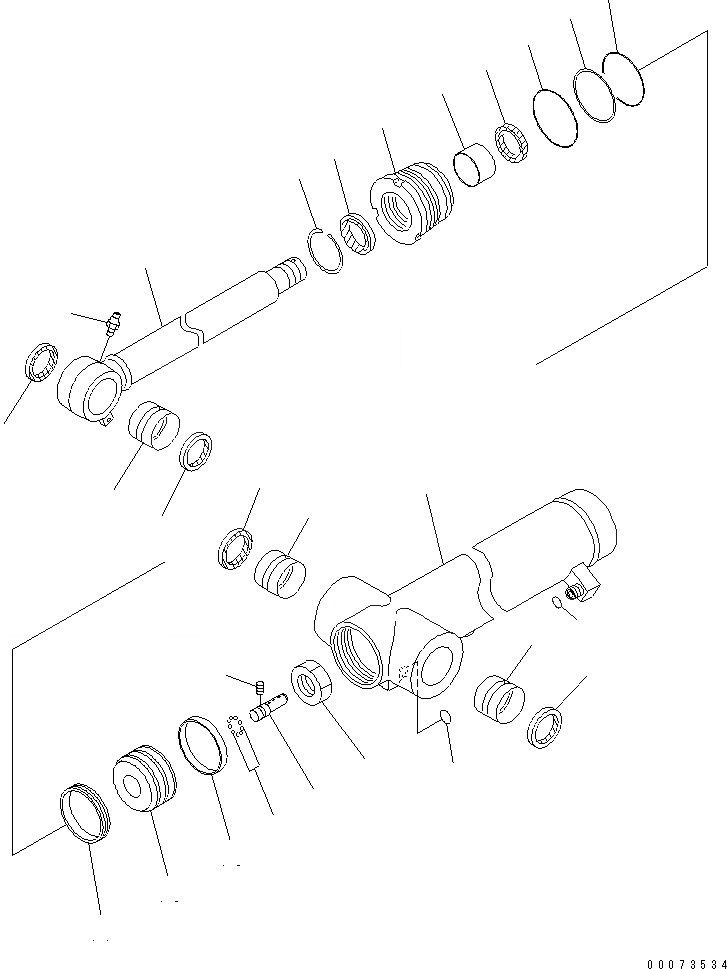 00073534