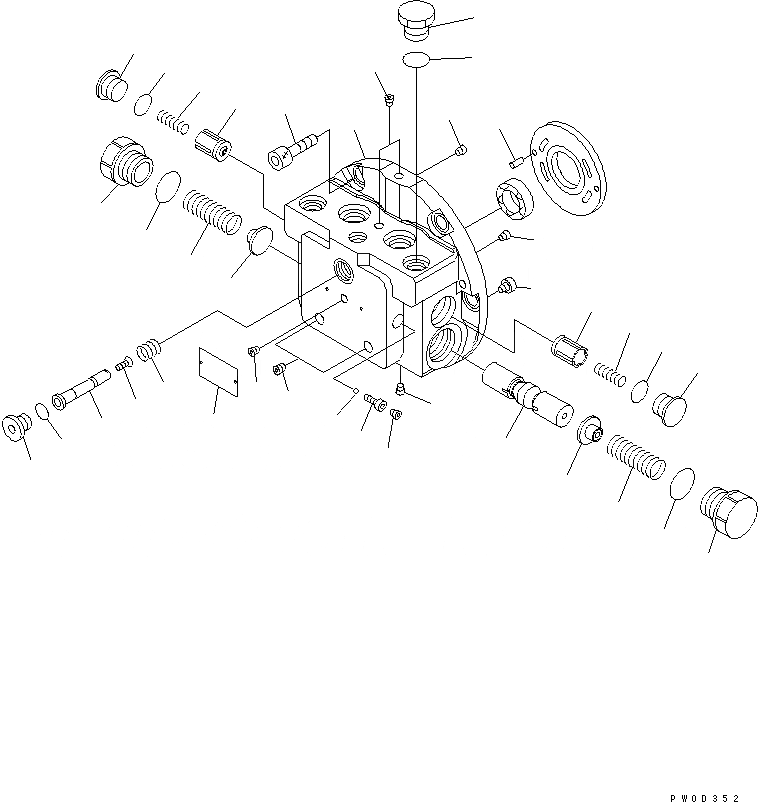 PW0D352