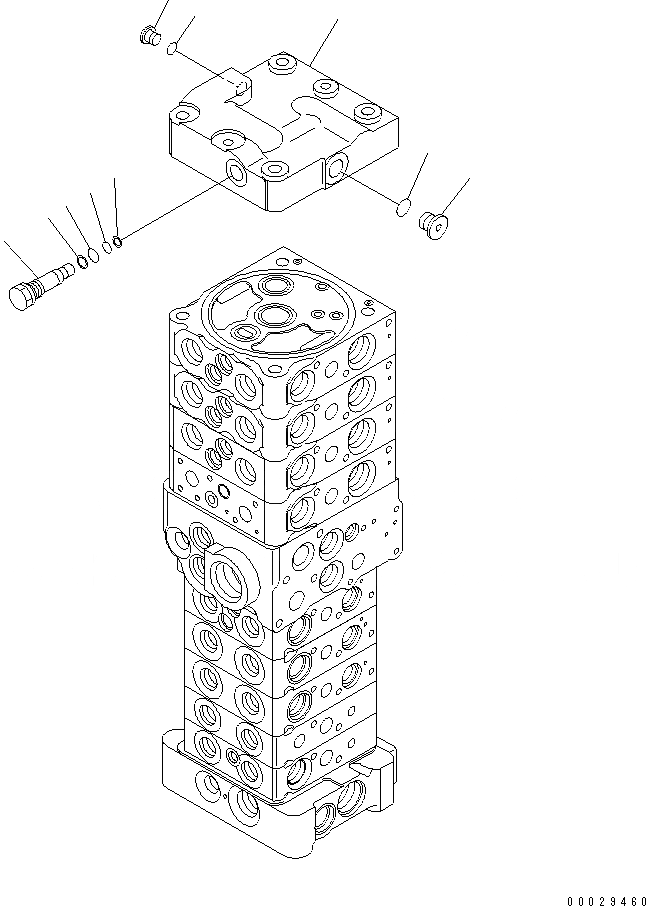 00029460