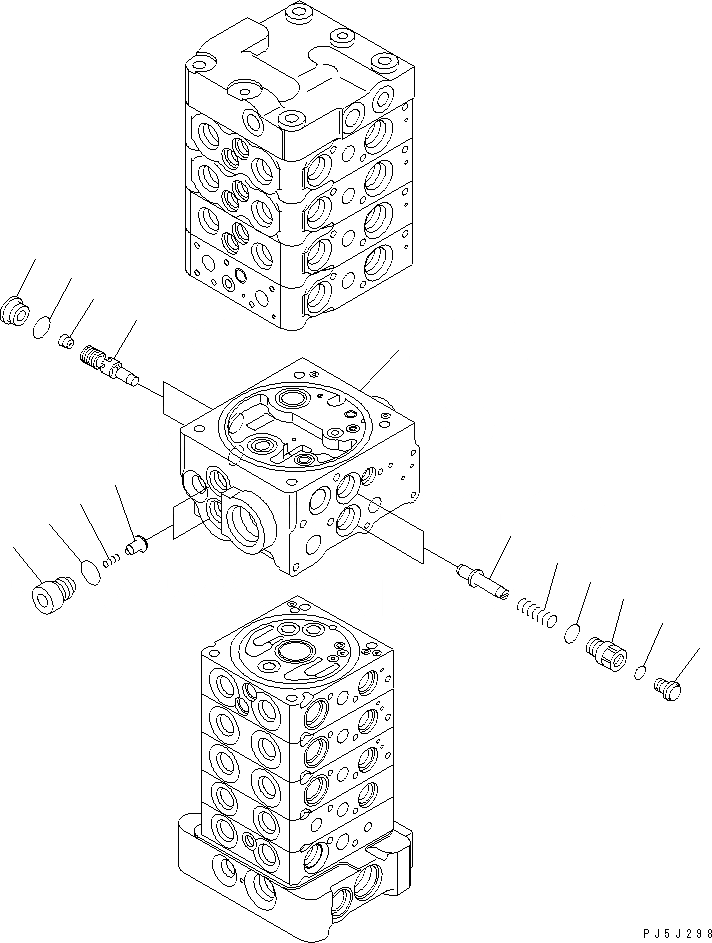 PJ5J298