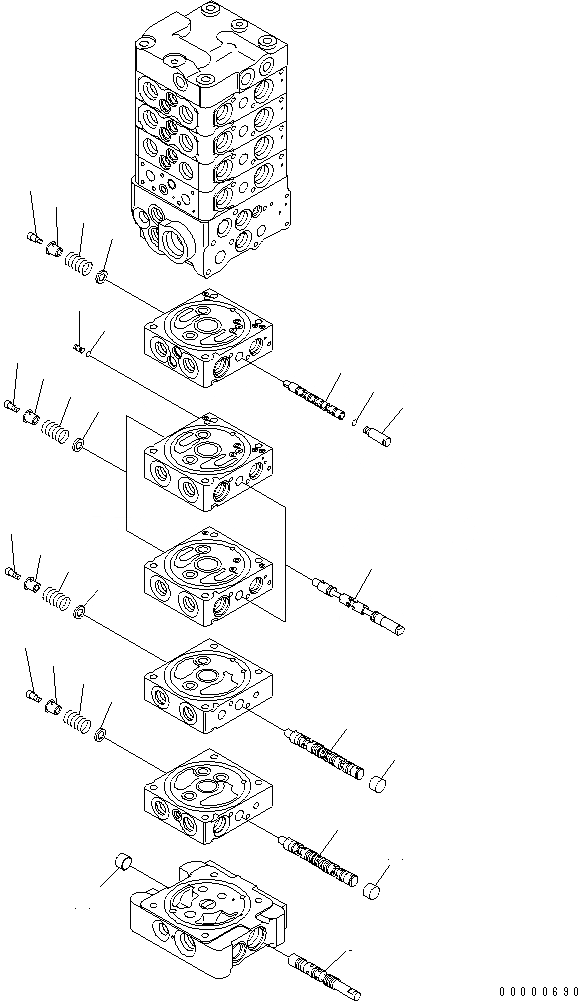 00000690