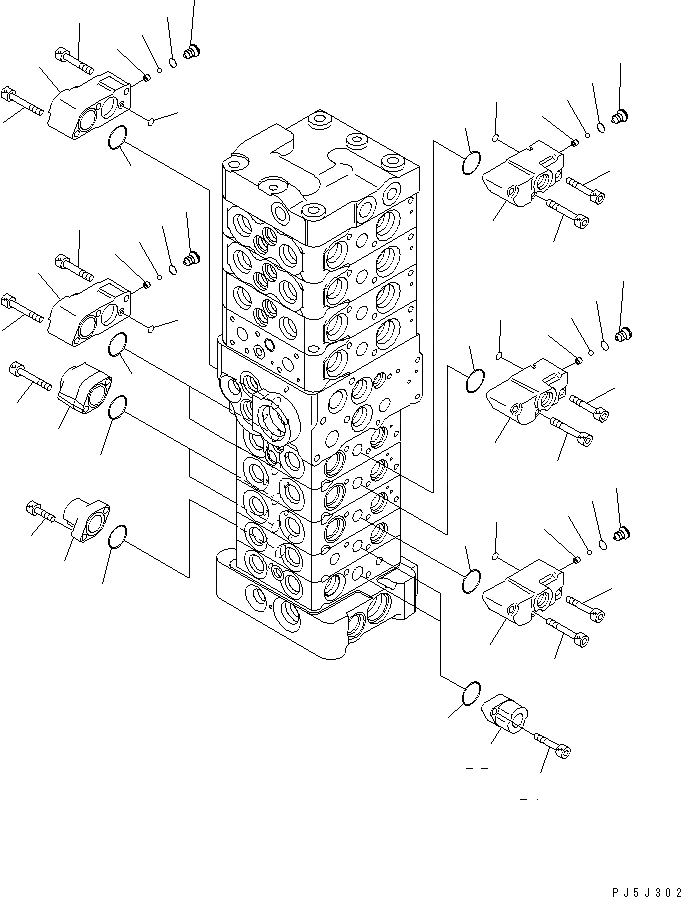 PJ5J302