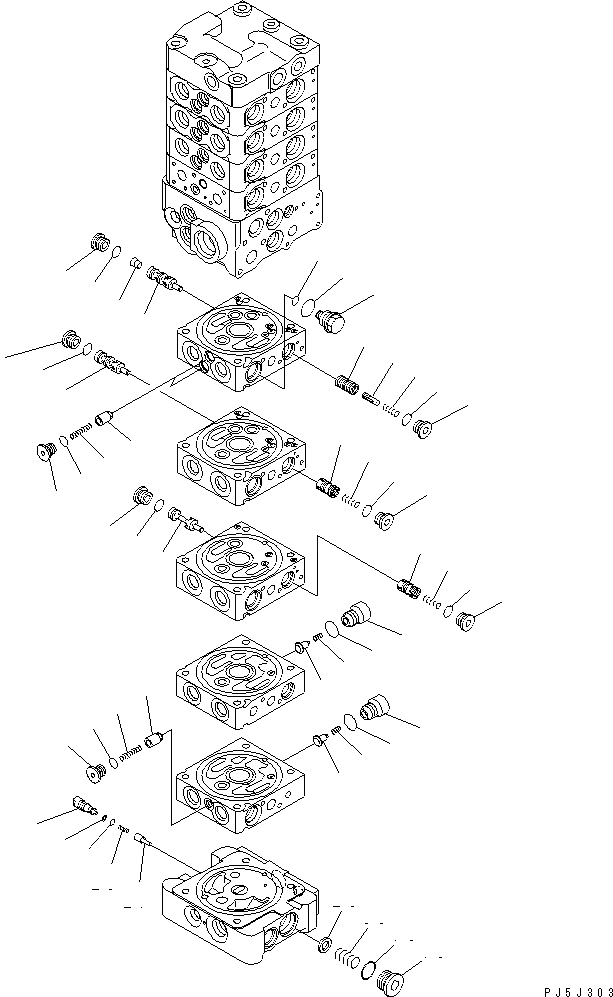 PJ5J303