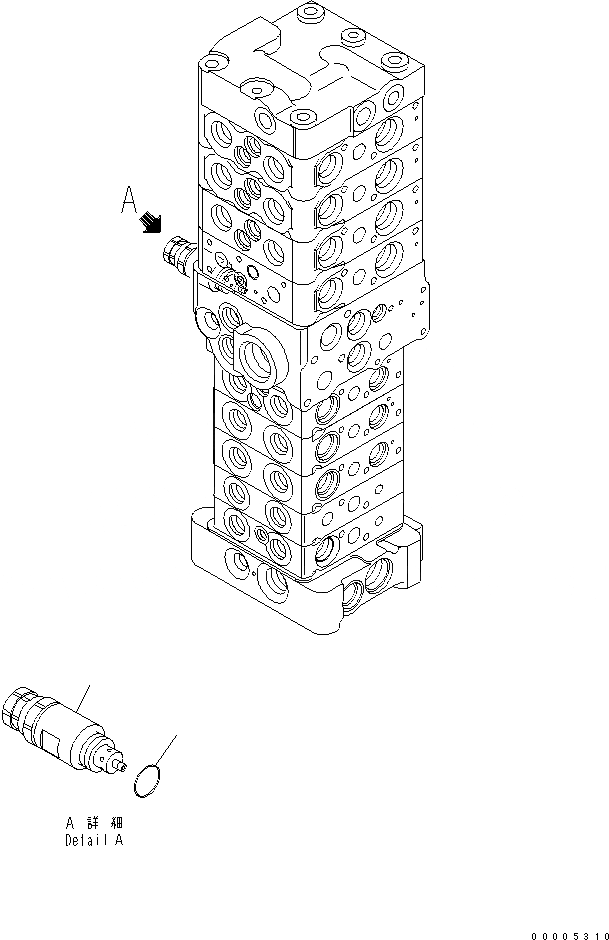 A

A 詳 細
Detail A

00005310