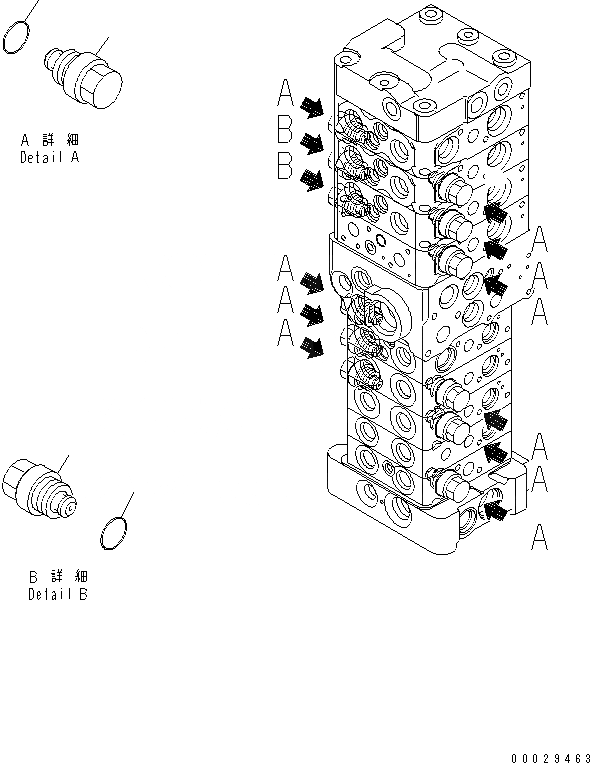 A 詳 細
Detail A

A
B
B

A
A
A

A
A
A

A
A
A

B 詳 細
Detail B

00029463