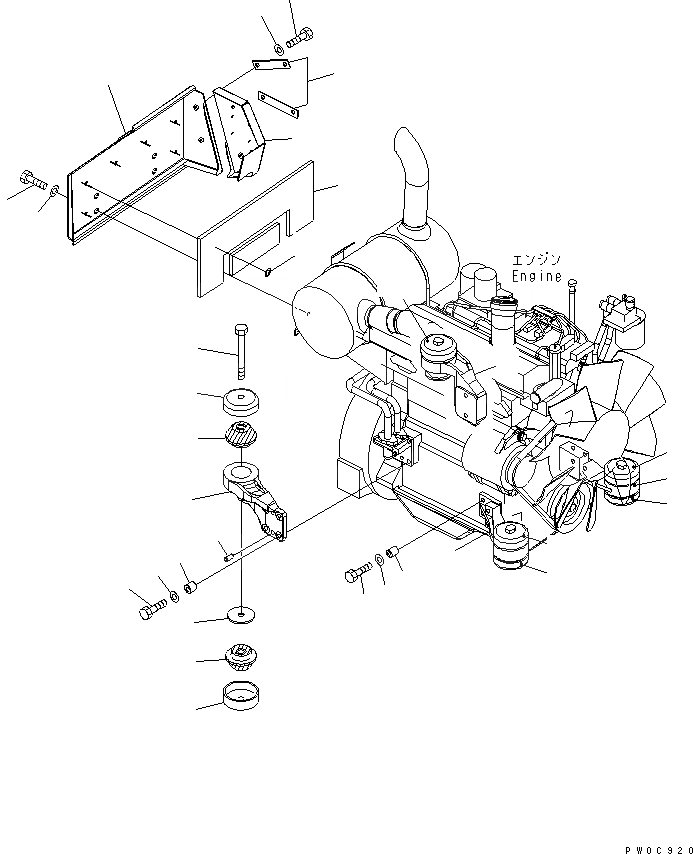 エンジン
Engine

PW0C920