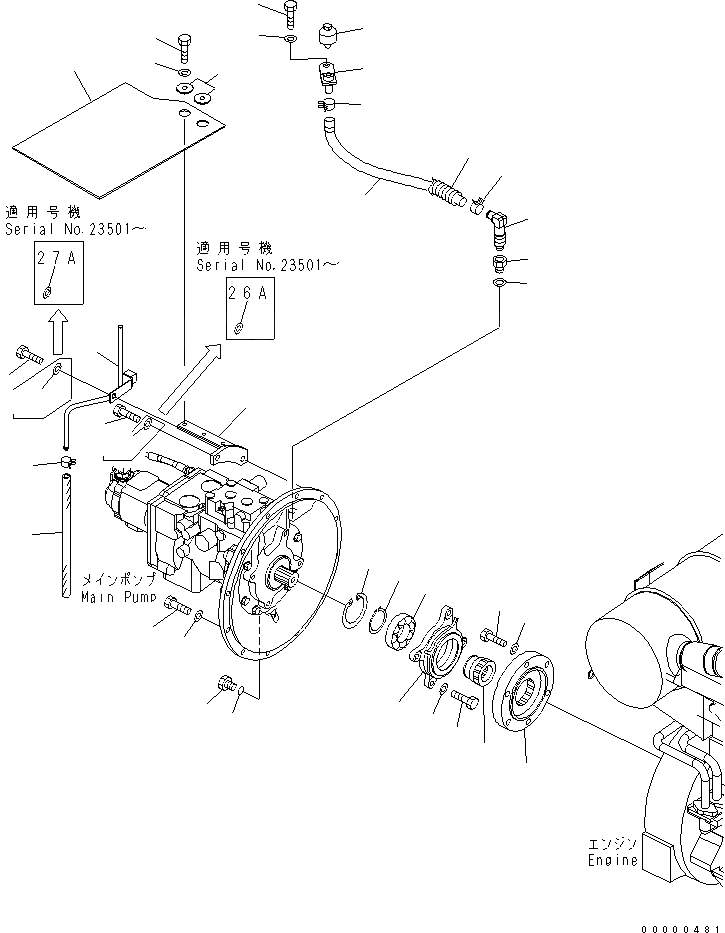 適用号機
Serial No.23501～

27A

適用号機
Serial No.23501～

26A

メインポンプ
Main Pump

エンジン
Engine

00000481