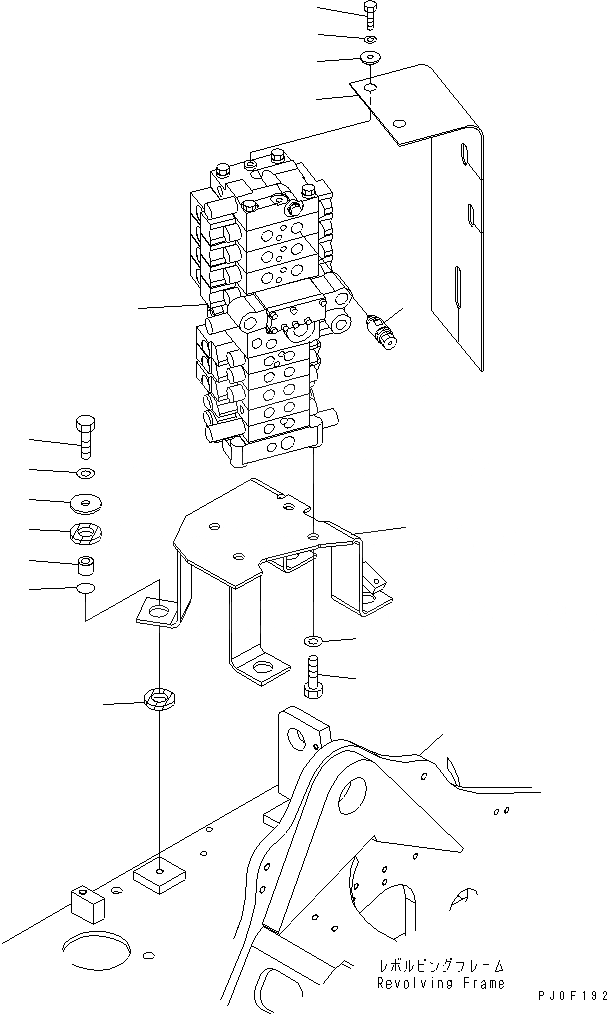 レボルビングフレーム
Revolving Frame

PJ0F192