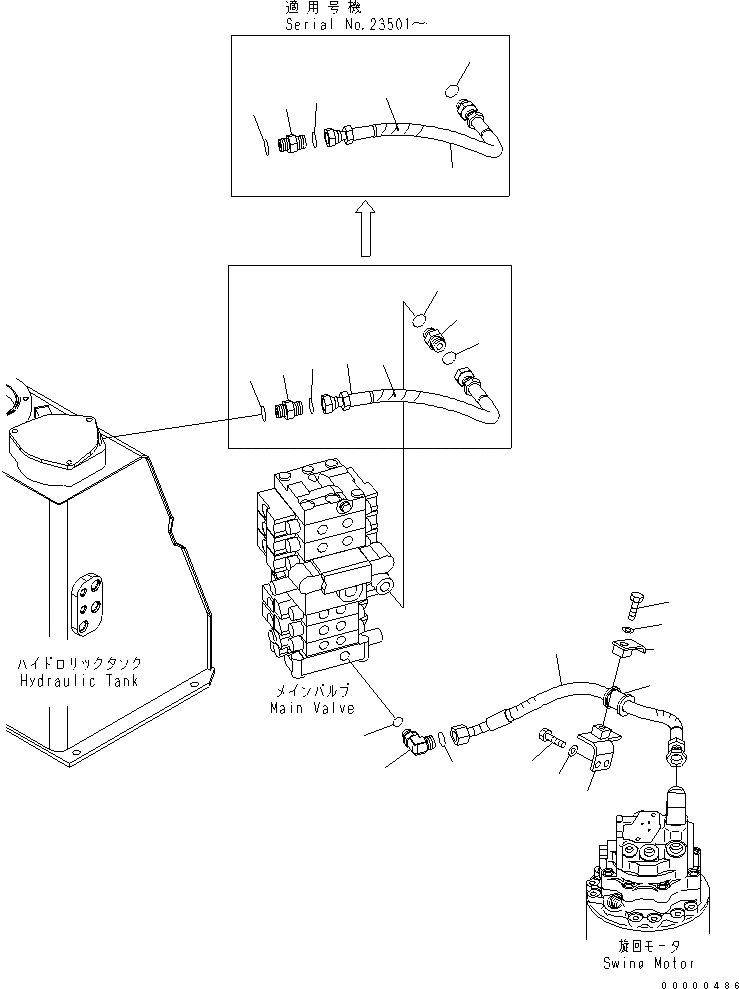 適用号機
Serial No.23501～

ハイドロリックタンク
Hydraulic Tank

メインバルブ
Main Valve

旋回モータ
Swing Motor

00000486