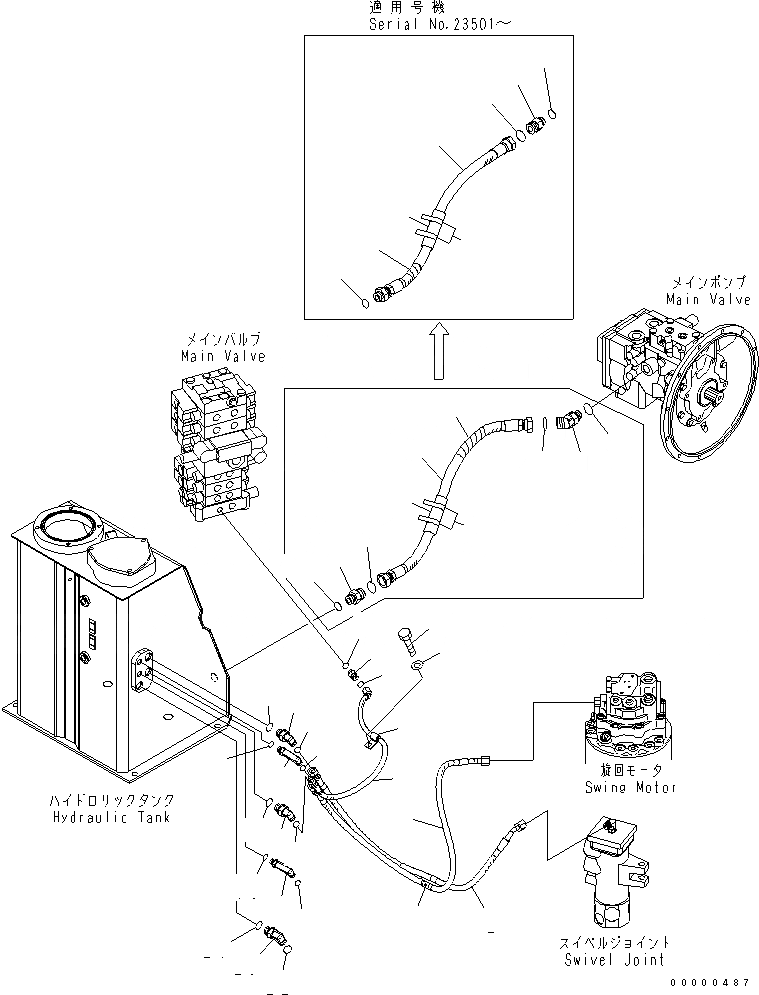 適用号機
Serial No.23501～

メインポンプ
Main Valve

メインバルブ
Main Valve

旋回モータ
Swing Motor

ハイドロリックタンク
Hydraulic Tank

スイベルジョイント
Swivel Joint

00000487