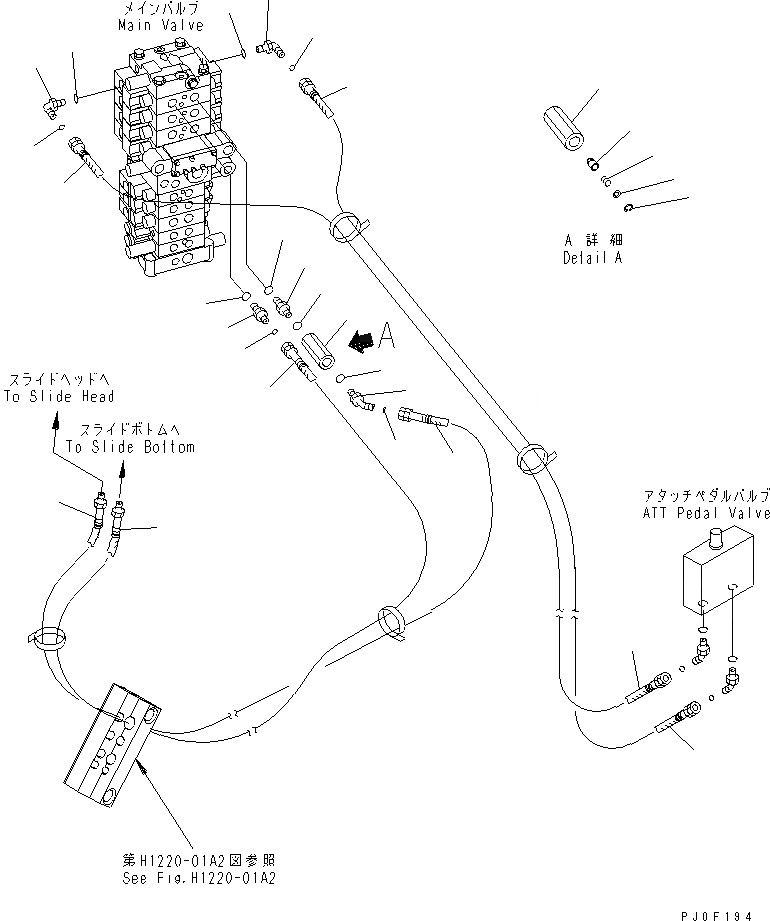 メインバルブ
Main Valve

A 詳細
Detail A

A

スライドヘッドへ
To Slide Head

スライドボトムへ
To Slide Boltom

アタッチペダルバルブ
ATT Pedal Valve

第H1220-01A2図参照
See Fig.H1220-01A2

PJ0F194