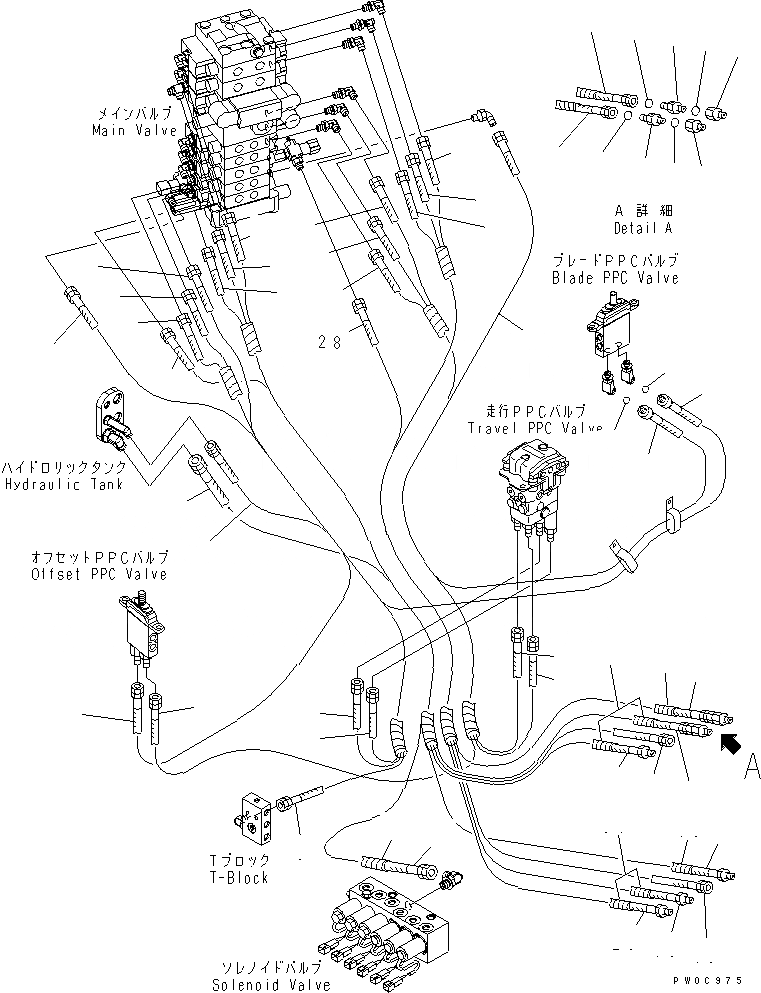 メインバルブ
Main Valve

A 詳細
Detail A

ブレードPPCバルブ
Blade PPC Valve

28

走行PPCバルブ
Travel PPC Valve

ハイドロリックタンク
Hydraulic Tank

オフセットPPCバルブ
Offset PPC Valve

A

Tブロック
T-Block

ソレノイドバルブ
Solenoid Valve

PW0C975