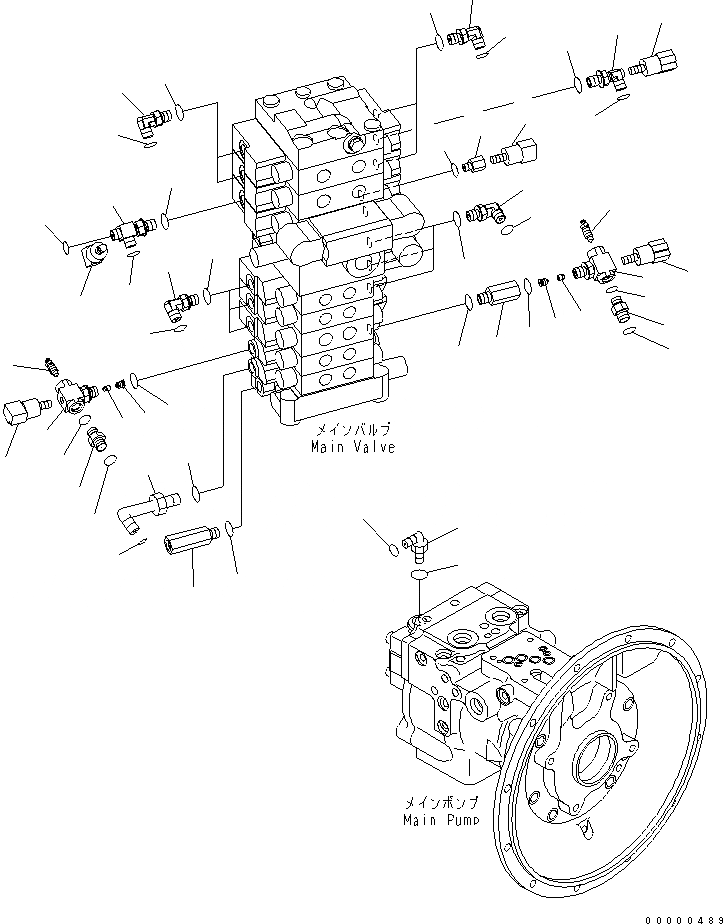 メインバルブ
Main Valve

メインポンプ
Main Pump

00000489