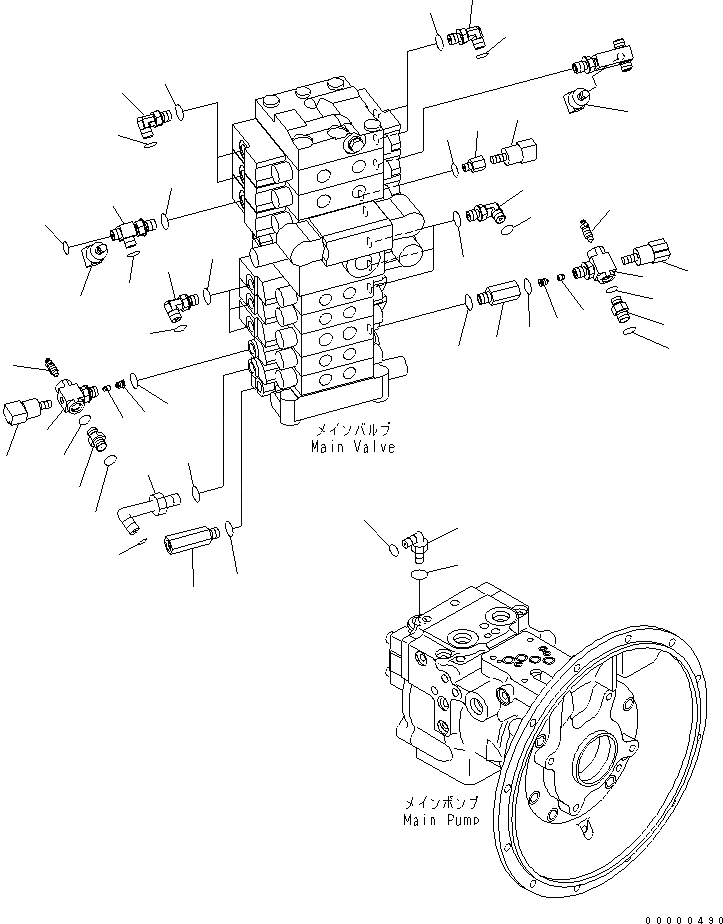 メインバルブ
Main Valve

メインポンプ
Main Pump

00000490