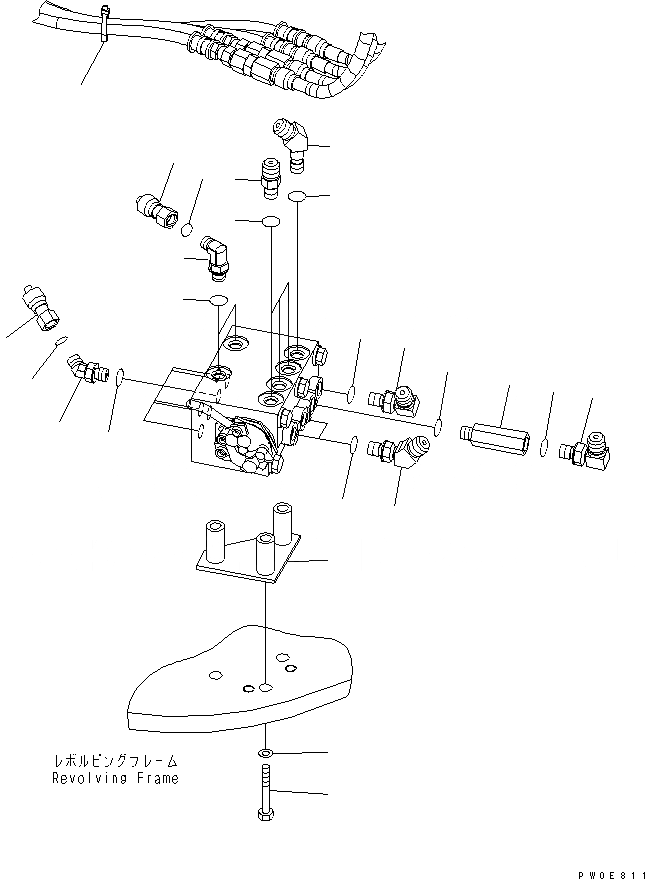 レボルビングフレーム
Revolving Frame

PW0E811