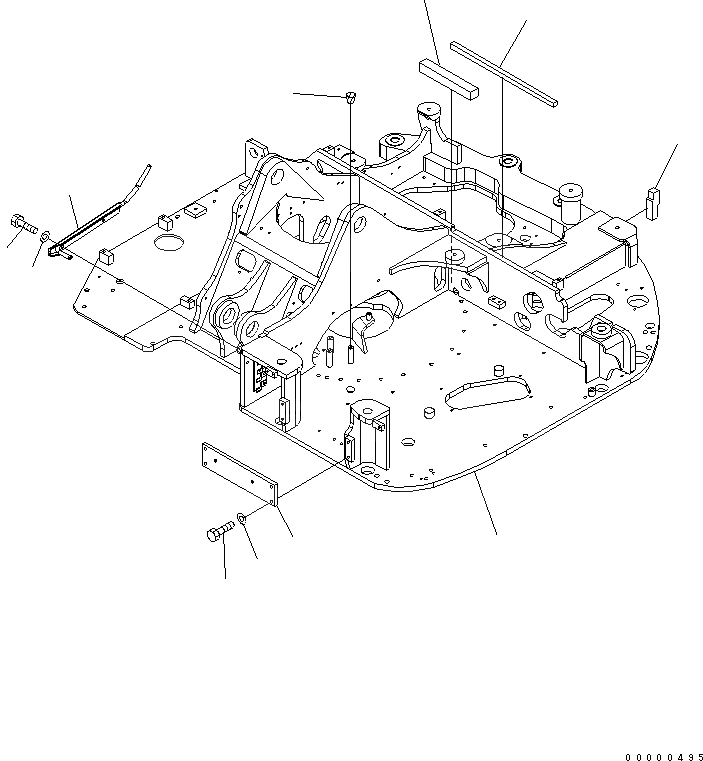 00000495