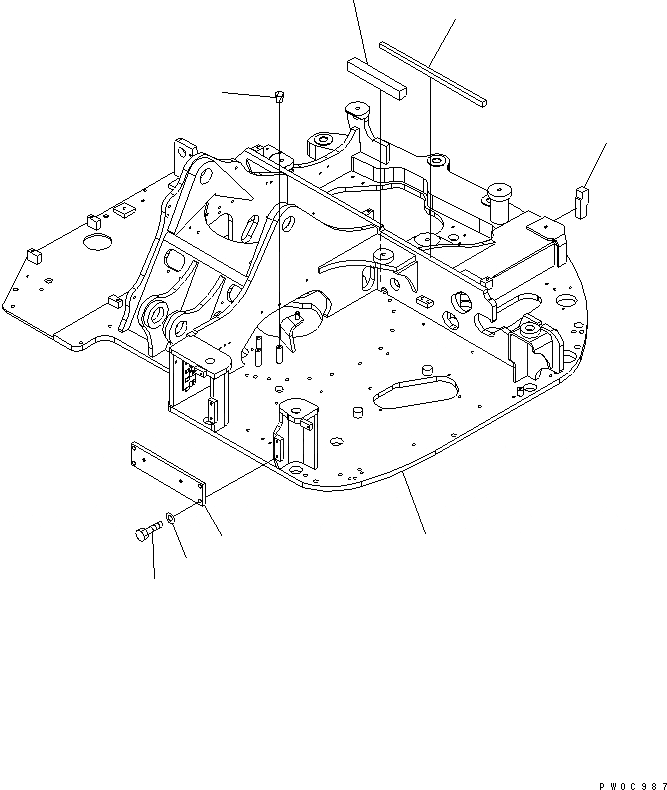 PW0C987