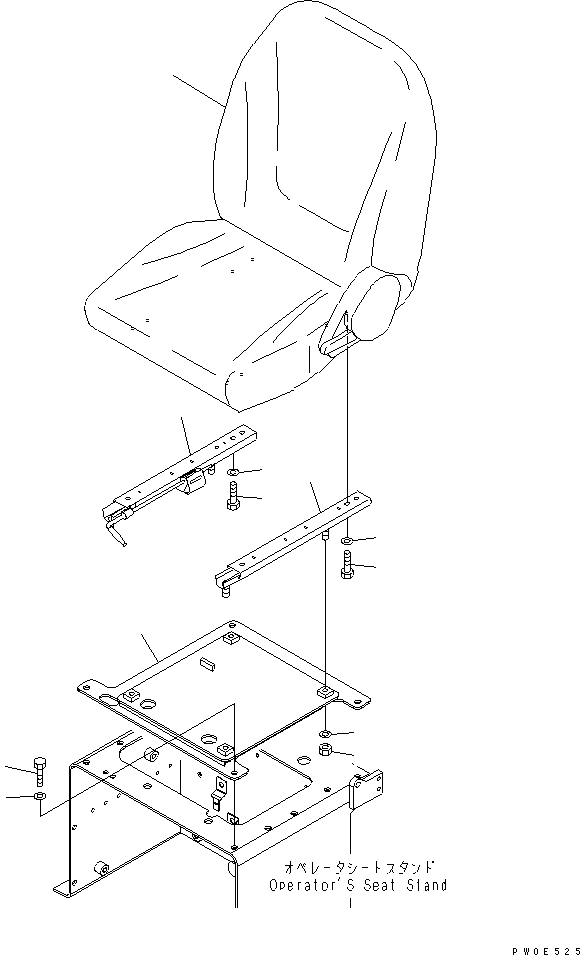 オペレータシートスタンド
Operator'S Seat Stand

PW0E525