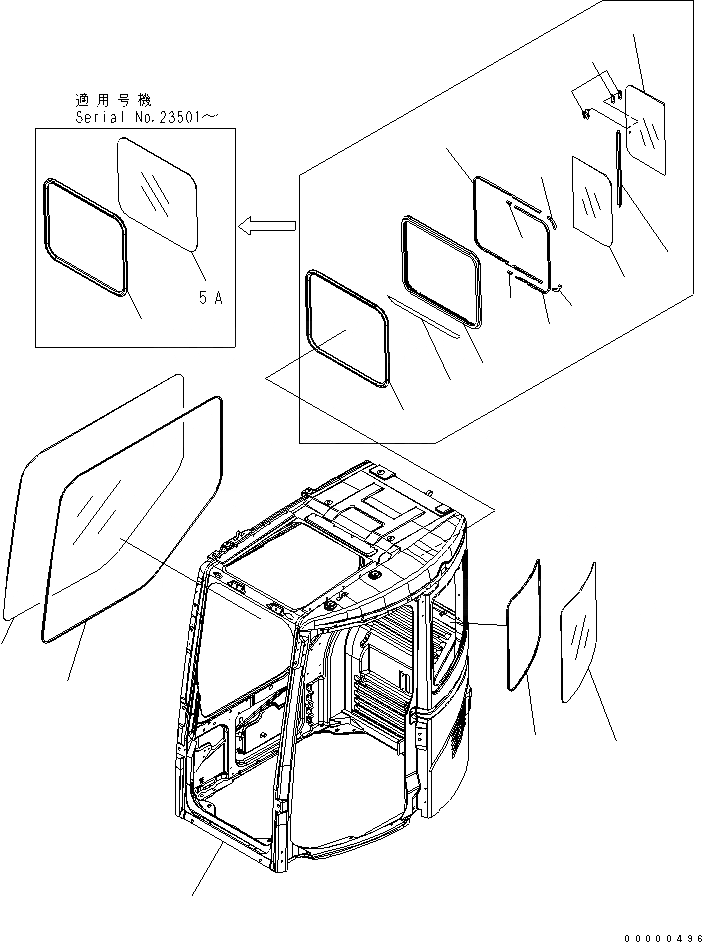 適用号機
Serial No.23501～

5 A

00000496