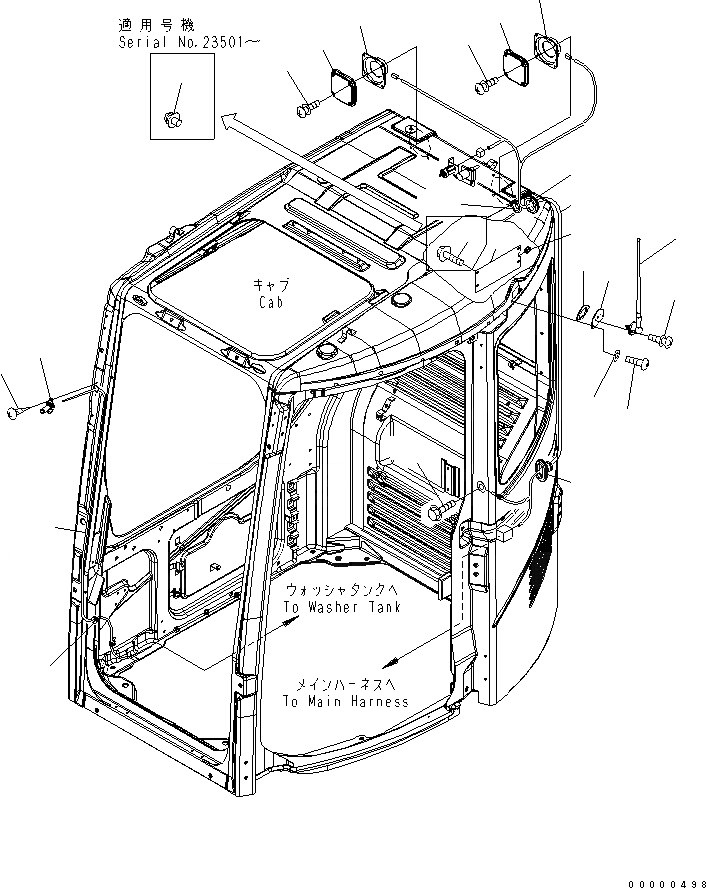 適用号機
Serial No.23501～

キャブ
Cab

ウォッシャタンクへ
To Washer Tank

メインハーネスへ
To Main Harness

00000498