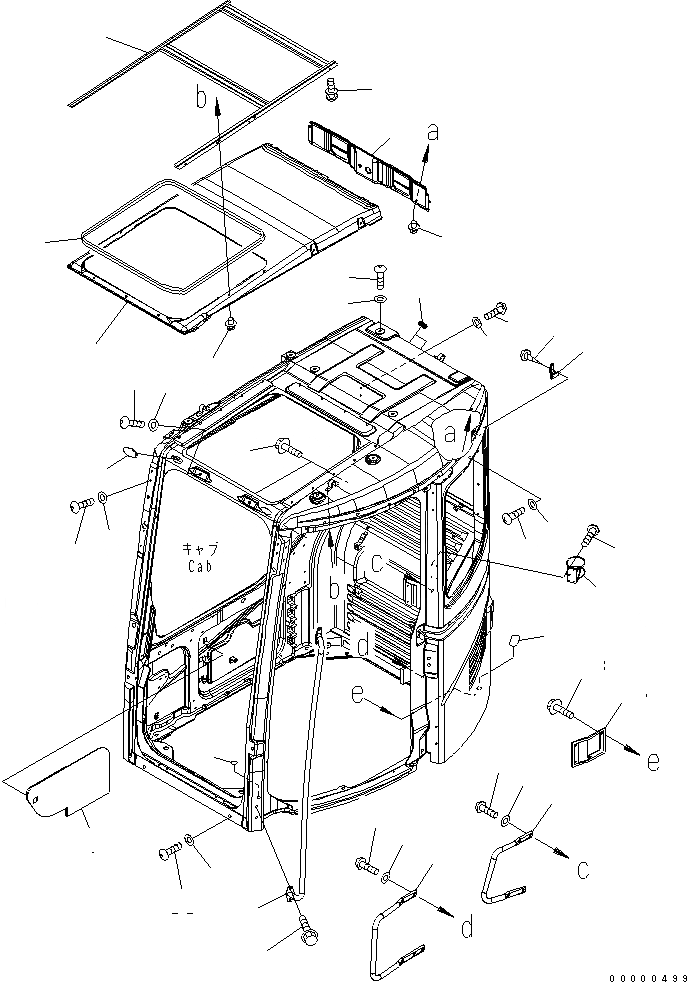 b
a
a
キャブ
Cab
c
b
d
e
e
c
d
00000499