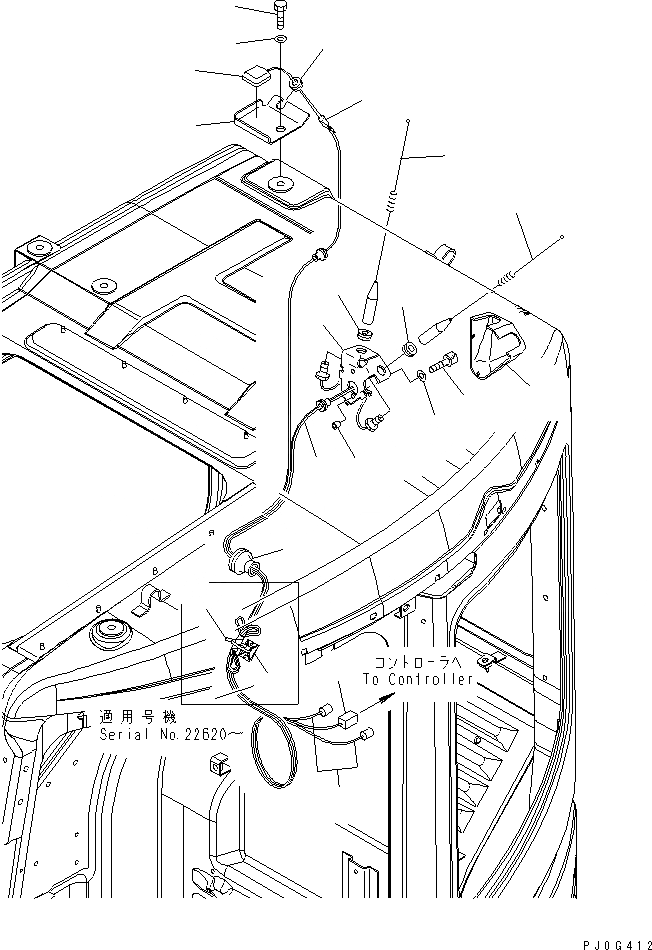 コントローラへ
To Controller

適用号機
Serial No.22620～

PJ0G412