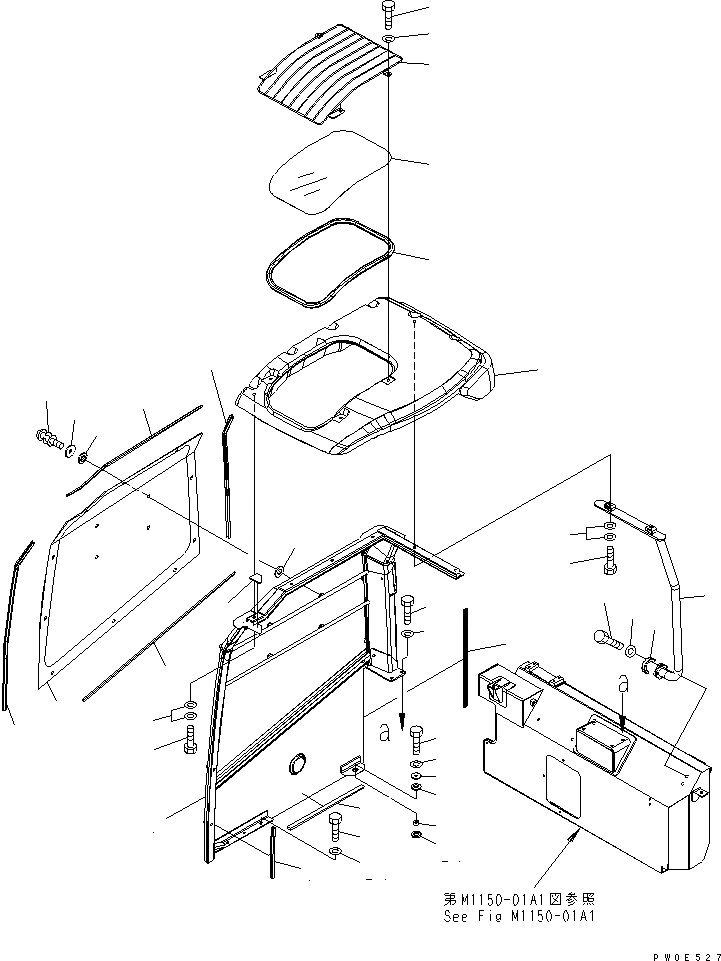 a
a
第M1150-01A1図参照
See Fig M1150-01A1
PW0E527