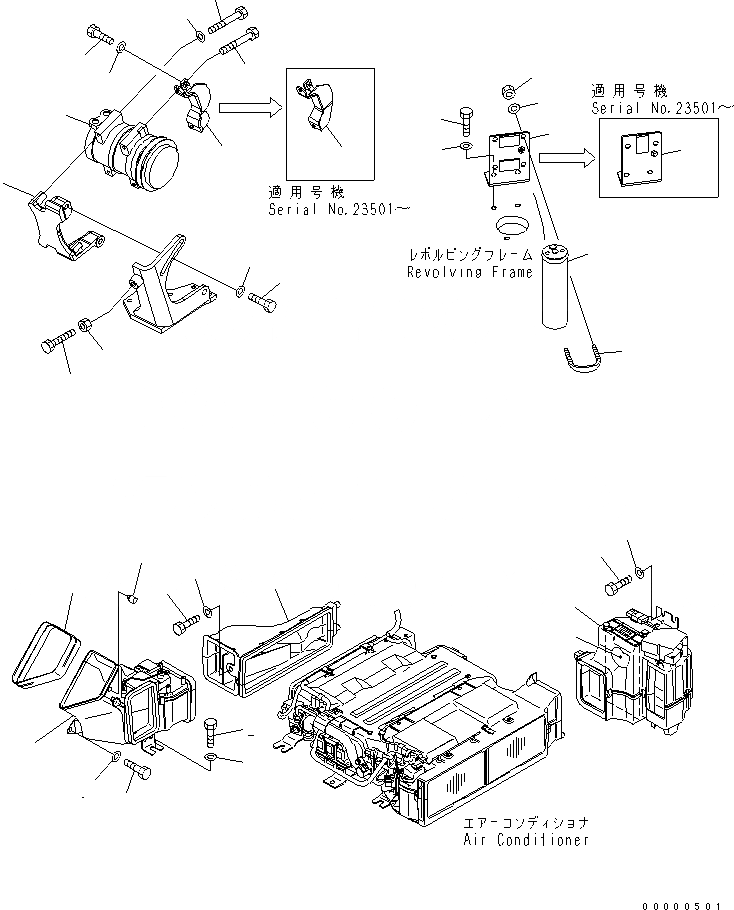 適用号機
Serial No.23501～

適用号機
Serial No.23501～

レボルビングフレーム
Revolving Frame

エアーコンディショナ
Air Conditioner

00000501