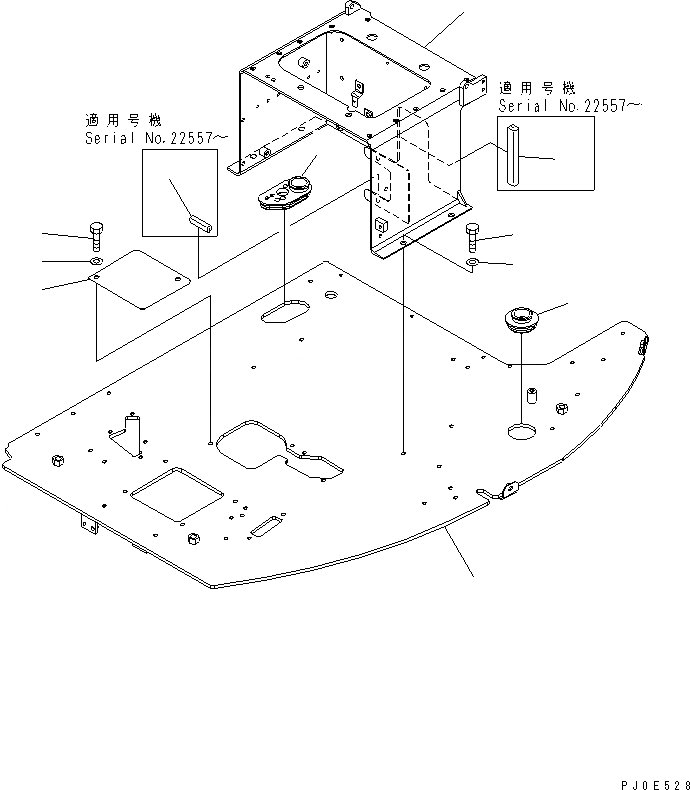 適用号機
Serial No.22557~

適用号機
Serial No.22557~

PJ0E528