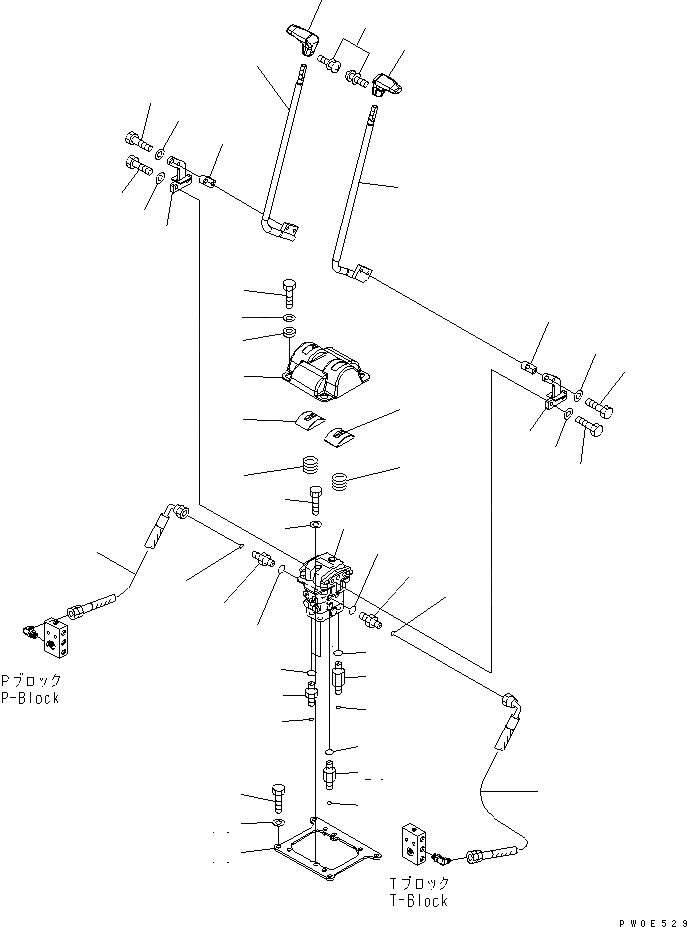 Pブロック
P-Block

Tブロック
T-Block

PW0E529