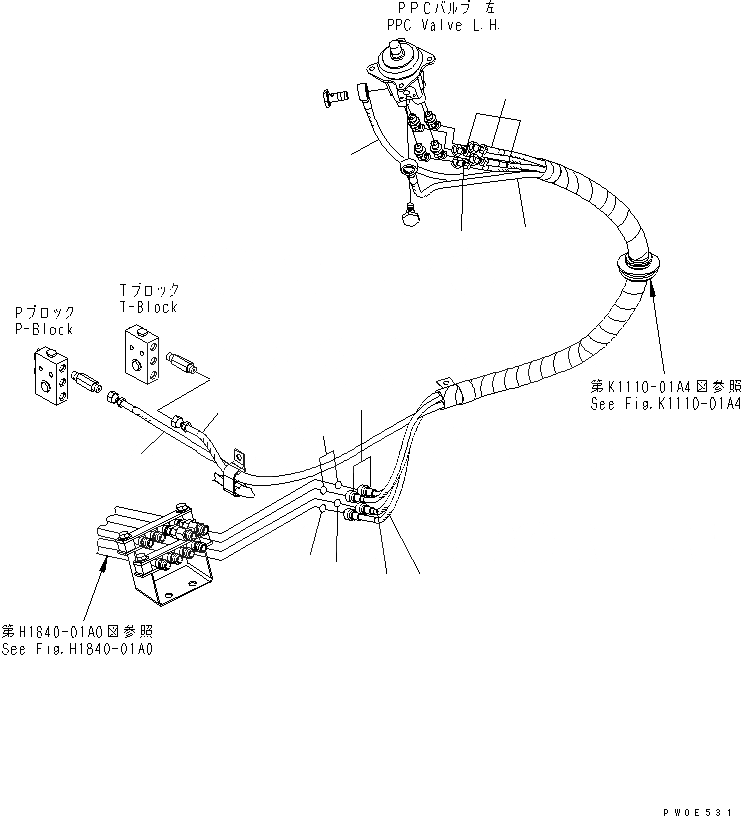 PPCバルブ 左
PPC Valve L.H.

Tブロック
T-Block

Pブロック
P-Block

第K1110-01A4図参照
See Fig.K1110-01A4

第H1840-01A0図参照
See Fig.H1840-01A0

PW0E531