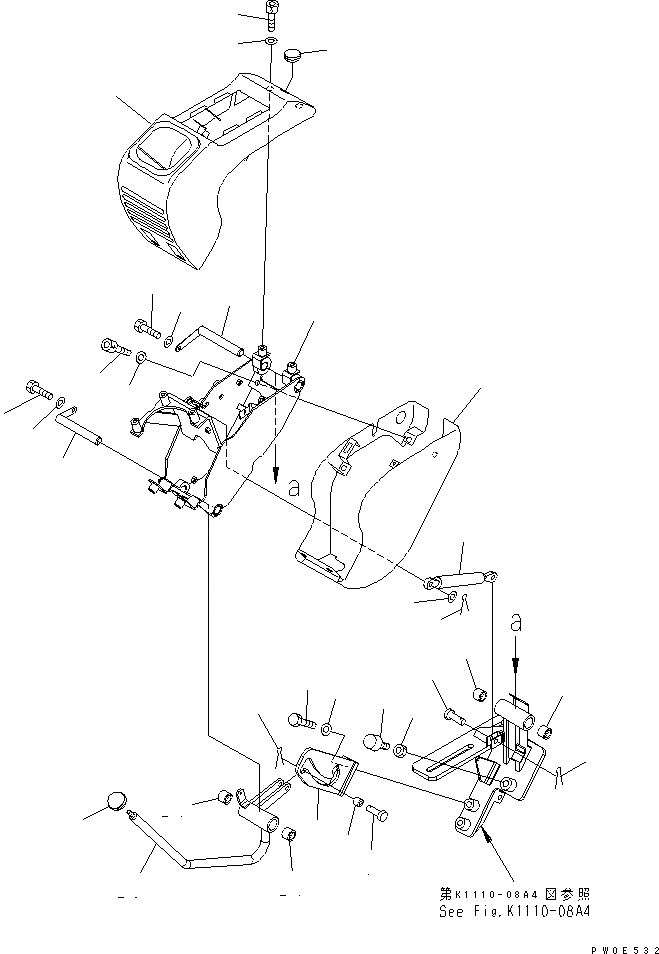 a

a

第K1110-08A4図参照
See Fig.K1110-08A4

PW0E532