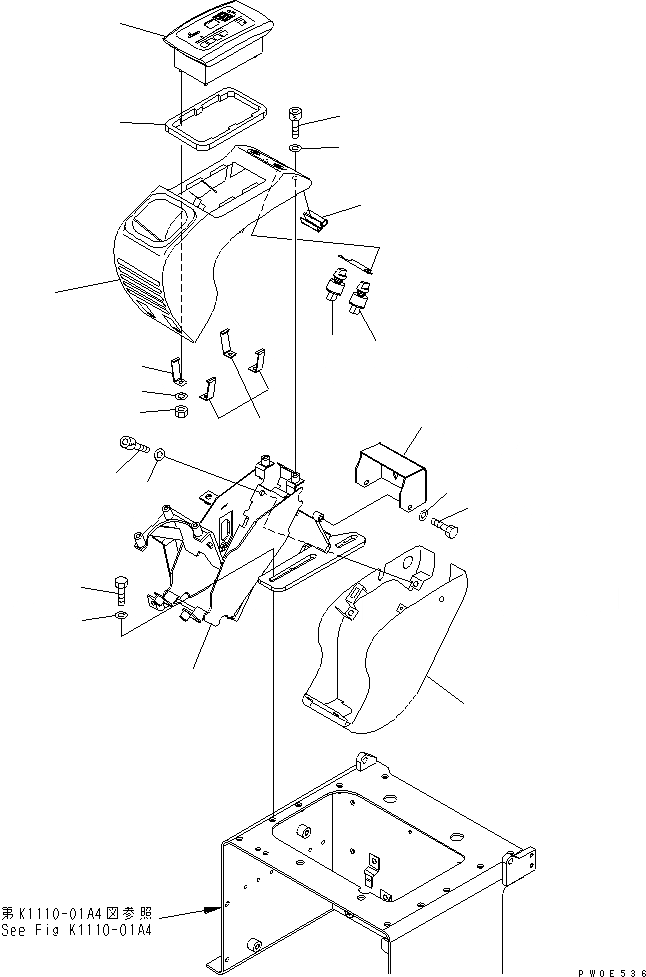 第K1110-01A4図参照
See Fig K1110-01A4

PW0E536