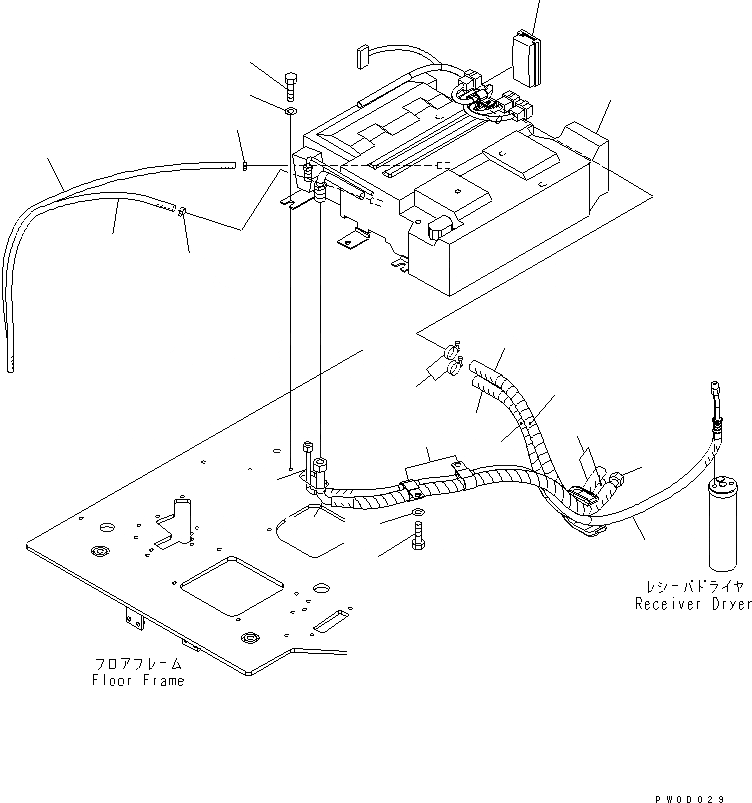 レシーバドライヤ
Receiver Dryer

フロアフレーム
Floor Frame

PW0D029