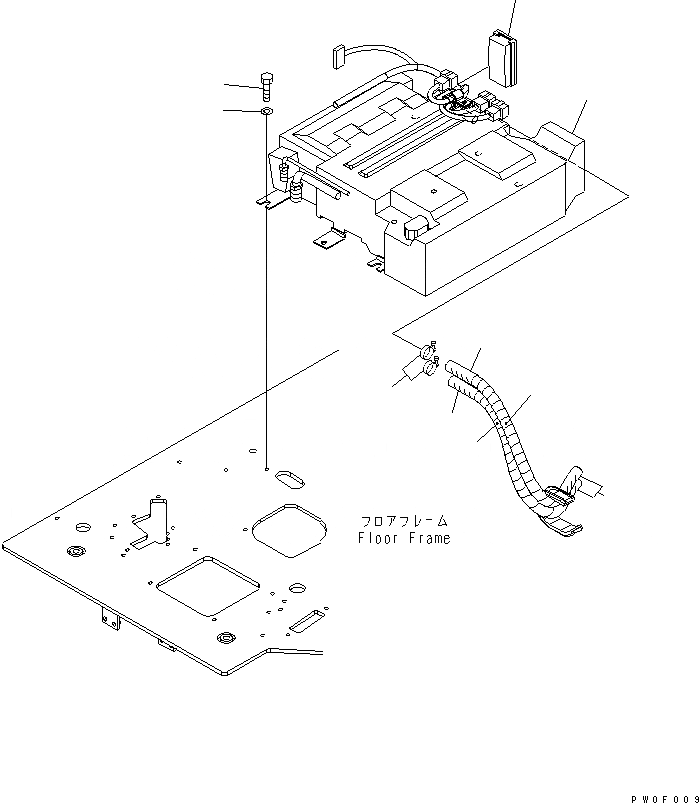 フロアフレーム
Floor Frame

PW0F009