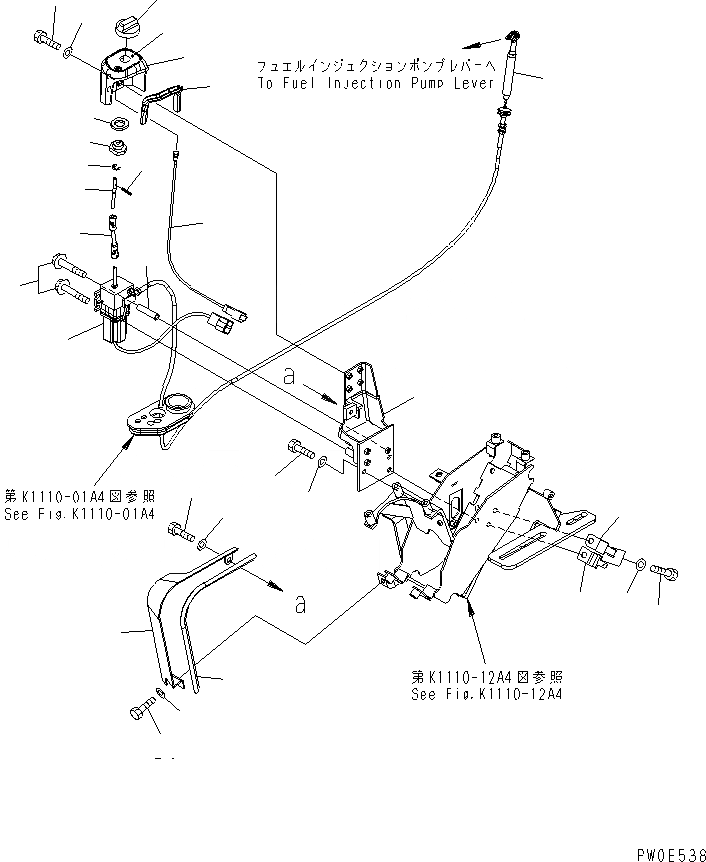 フュエルインジェクションポンプレバーへ
To Fuel Injection Pump Lever

a

第K1110-01A4図参照
See Fig.K1110-01A4

a

第K1110-12A4図参照
See Fig.K1110-12A4

PW0E538