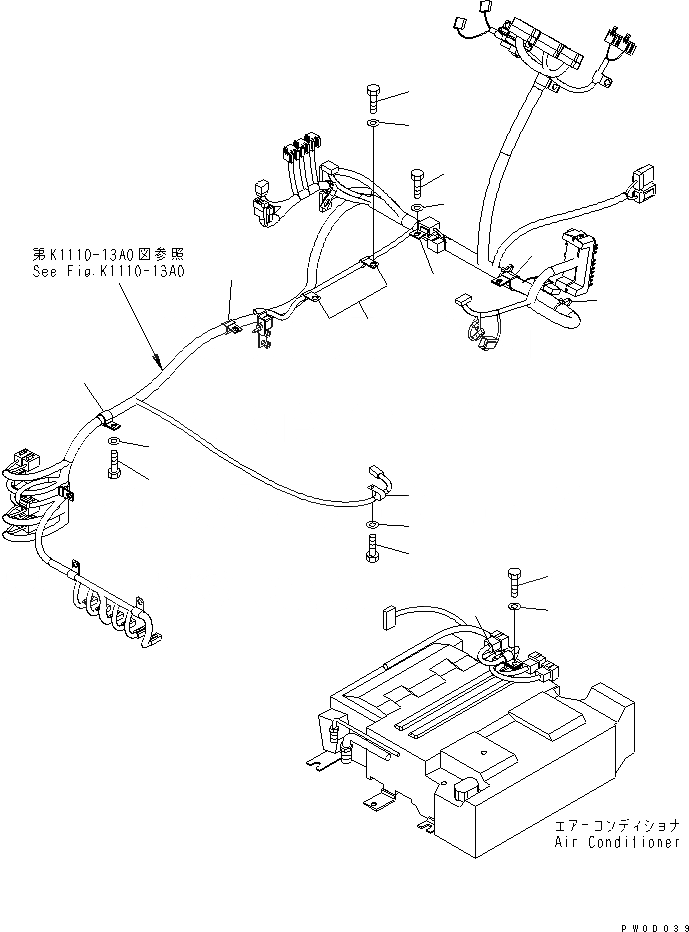 第K1110-13A0図参照
See Fig.K1110-13A0

エアーコンディショナ
Air Conditioner

PW0D039