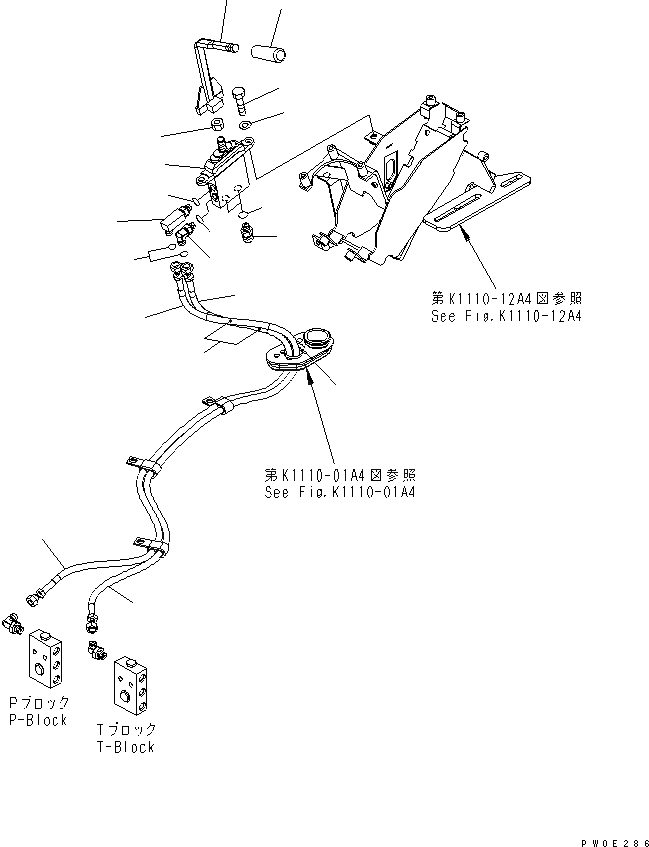 第K1110-12A4図参照
See Fig.K1110-12A4

第K1110-01A4図参照
See Fig.K1110-01A4

Pブロック
P-Block

Tブロック
T-Block

PW0E286