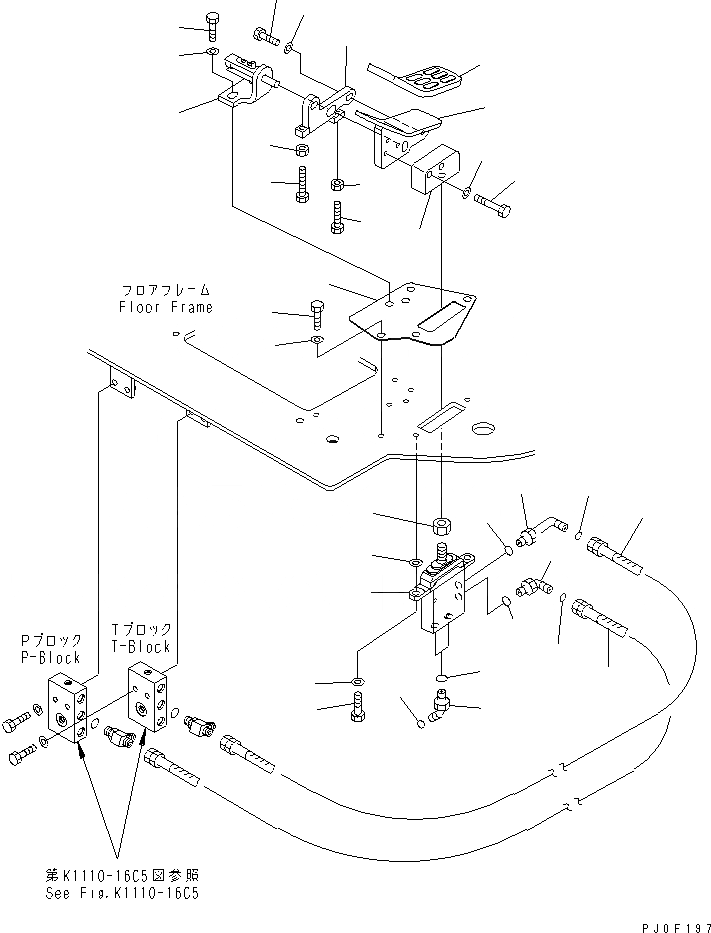 フロアフレーム
Floor Frame

Pブロック
P-Block

Tブロック
T-Block

第K1110-16C5図参照
See Fig.K1110-16C5

PJ0F197