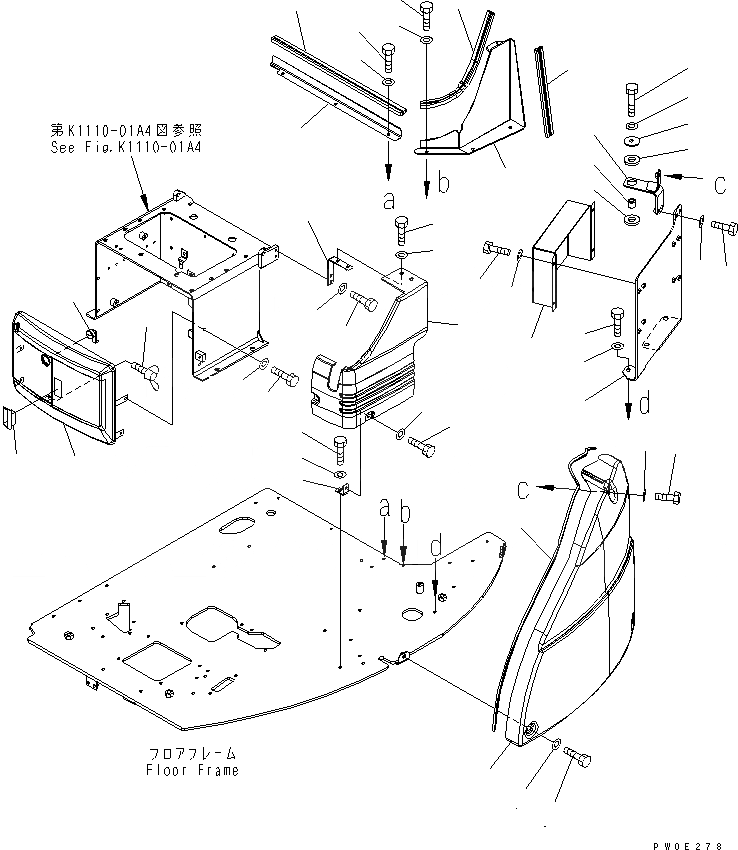 第K1110-01A4図参照
See Fig.K1110-01A4

a
b
c
d
c
a
b
d

フロアフレーム
Floor Frame

PW0E278