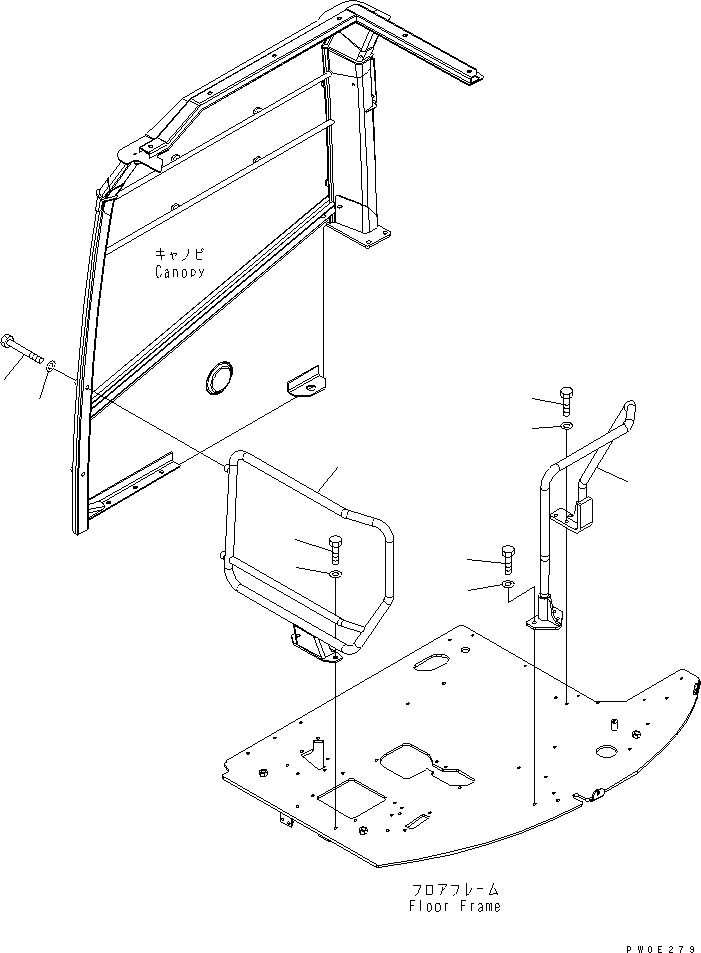 キャノピ
Canopy

フロアフレーム
Floor Frame

PW0E279